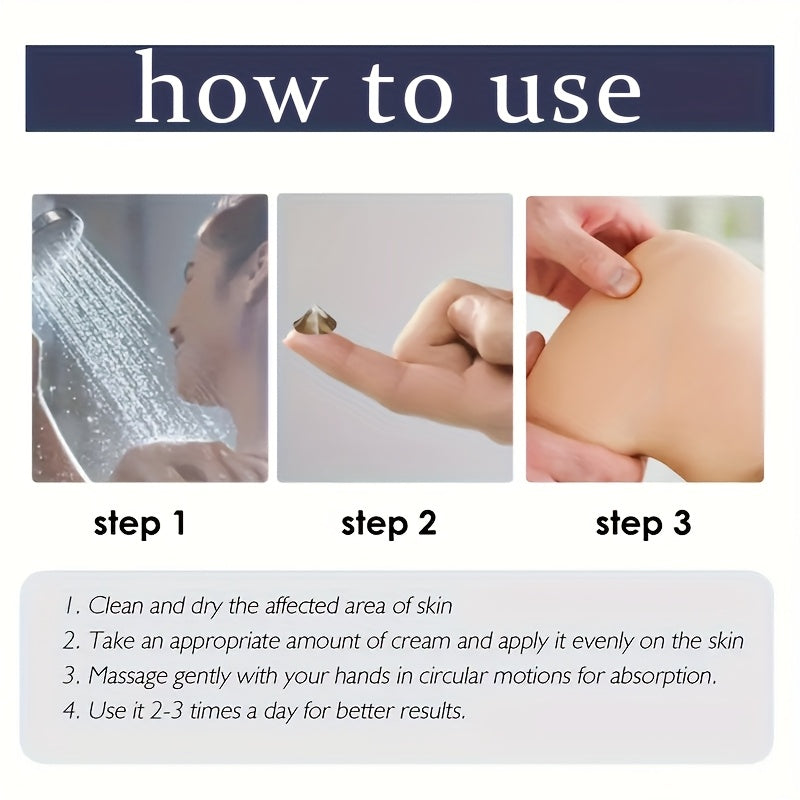 how to use

step 1

step 2

step 3

1. Clean and dry the affected area of skin
2. Take an appropriate amount of cream and apply it evenly on the skin
3. Massage gently with your hands in circular motions for absorption.
4. Use it 2-3 times a day for better results.