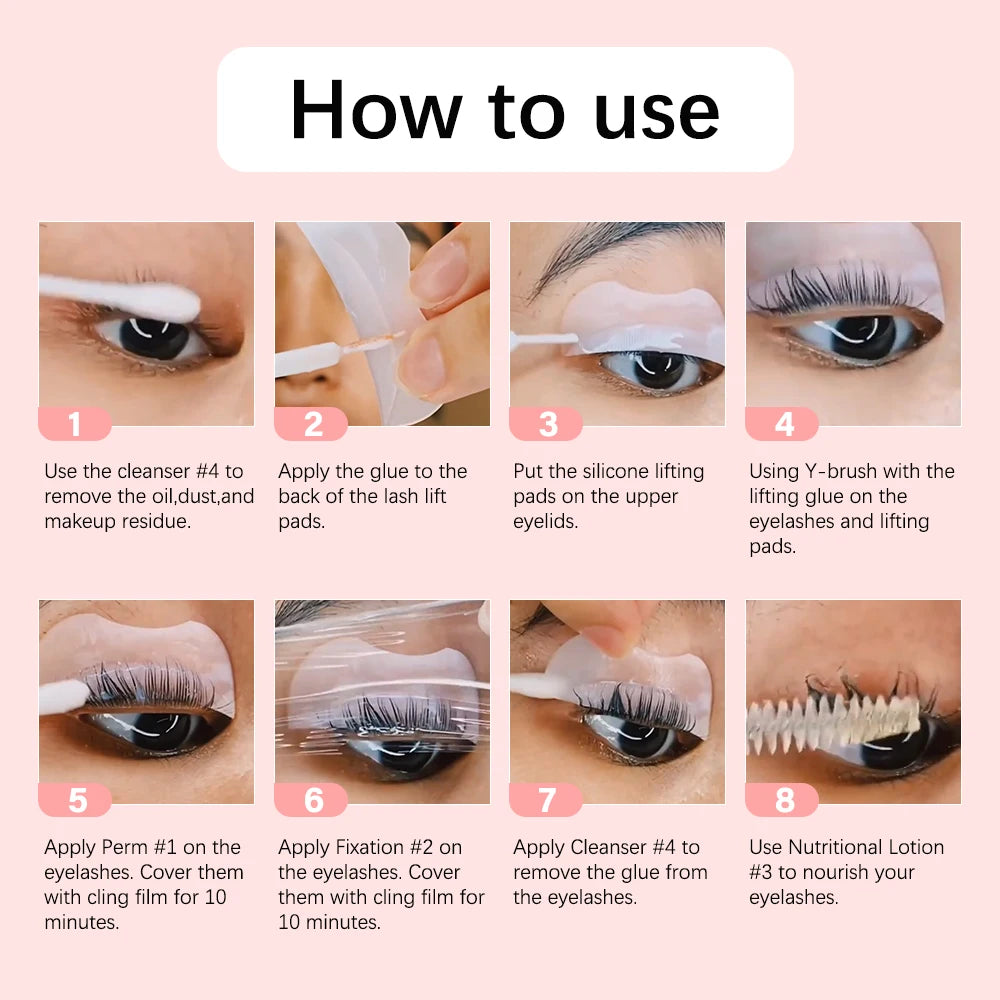 How to use

1
Use the cleanser #4 to remove the oil,dust,and makeup residue.

2
Apply the glue to the back of the lash lift pads.

3
Put the silicone lifting pads on the upper eyelids.

4
Using Y-brush with the lifting glue on the eyelashes and lifting pads.

5
Apply Perm #1 on the eyelashes. Cover them with cling film for 10 minutes.

6
Apply Fixation #2 on the eyelashes. Cover them with cling film for 10 minutes.

7
Apply Cleanser #4 to remove the glue from the eyelashes.

8
Use Nutritional Lotion #3 to nourish your eyelashes.