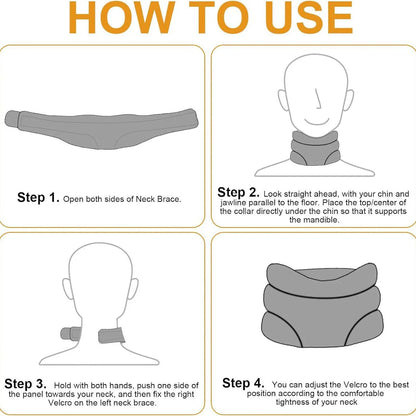 HOW TO USE

Step 1. Open both sides of Neck Brace.

Step 2. Look straight ahead, with your chin and jawline parallel to the floor. Place the top/center of the collar directly under the chin so that it supports the mandible.

Step 3. Hold with both hands, push one side of the panel towards your neck, and then fix the right Velcro on the left neck brace.

Step 4. You can adjust the Velcro to the best position according to the comfortable tightness of your neck