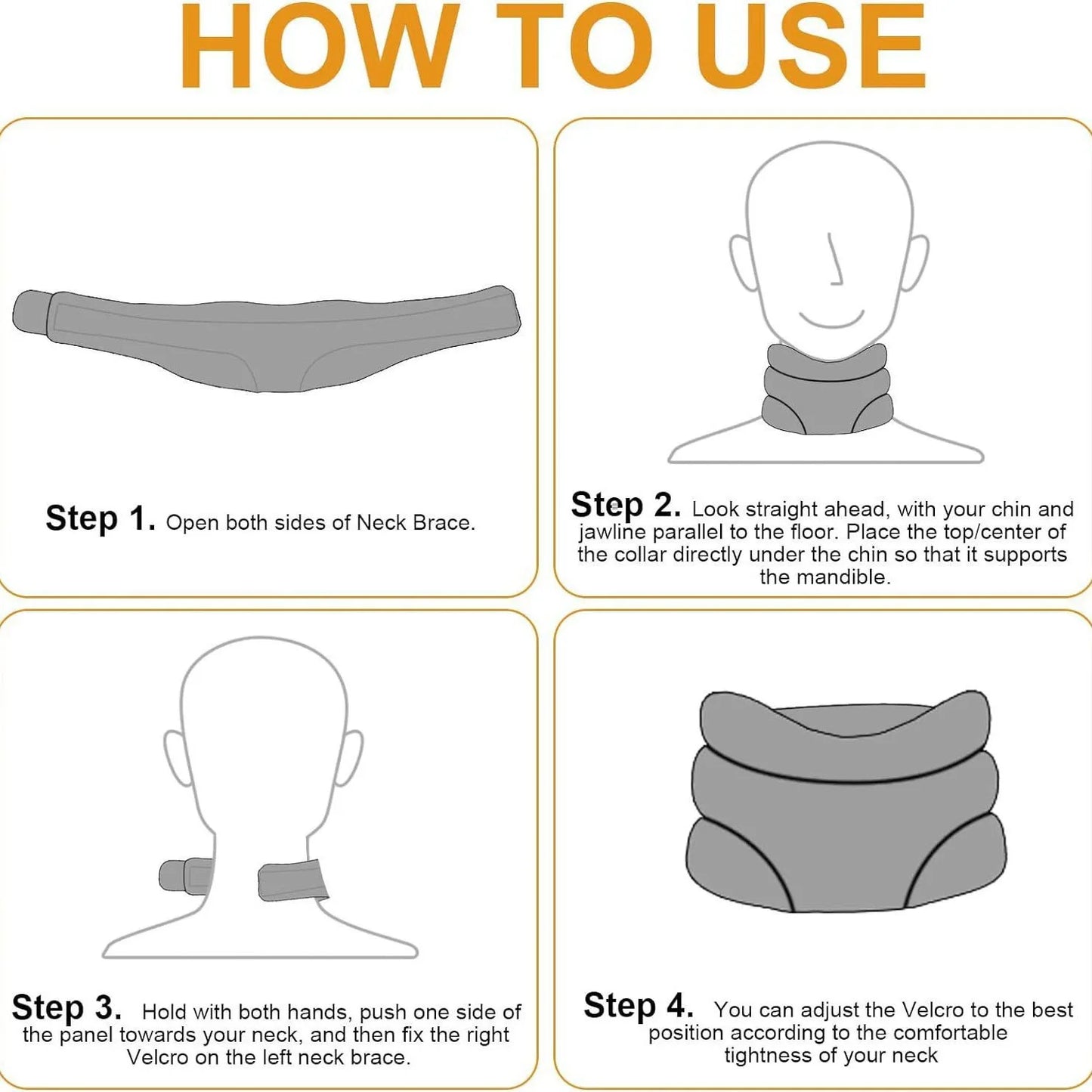 HOW TO USE

Step 1. Open both sides of Neck Brace.

Step 2. Look straight ahead, with your chin and jawline parallel to the floor. Place the top/center of the collar directly under the chin so that it supports the mandible.

Step 3. Hold with both hands, push one side of the panel towards your neck, and then fix the right Velcro on the left neck brace.

Step 4. You can adjust the Velcro to the best position according to the comfortable tightness of your neck